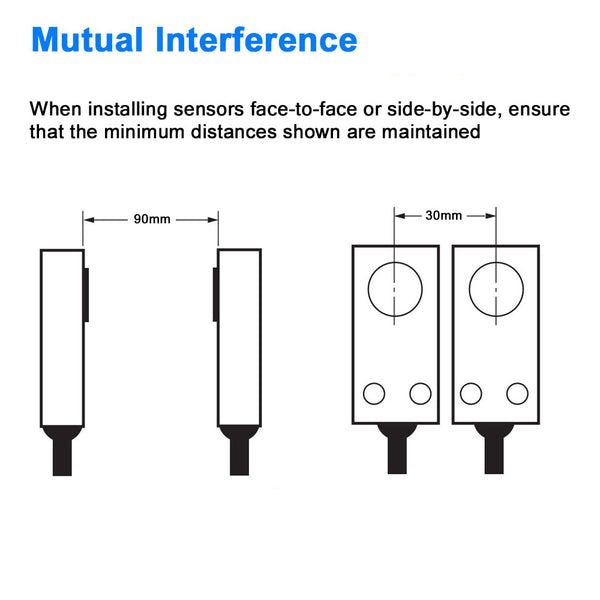 Mutual Interference

When installing sensors face-to-face or side-by-side, ensure that the minimum distances shown are maintained

90mm

30mm